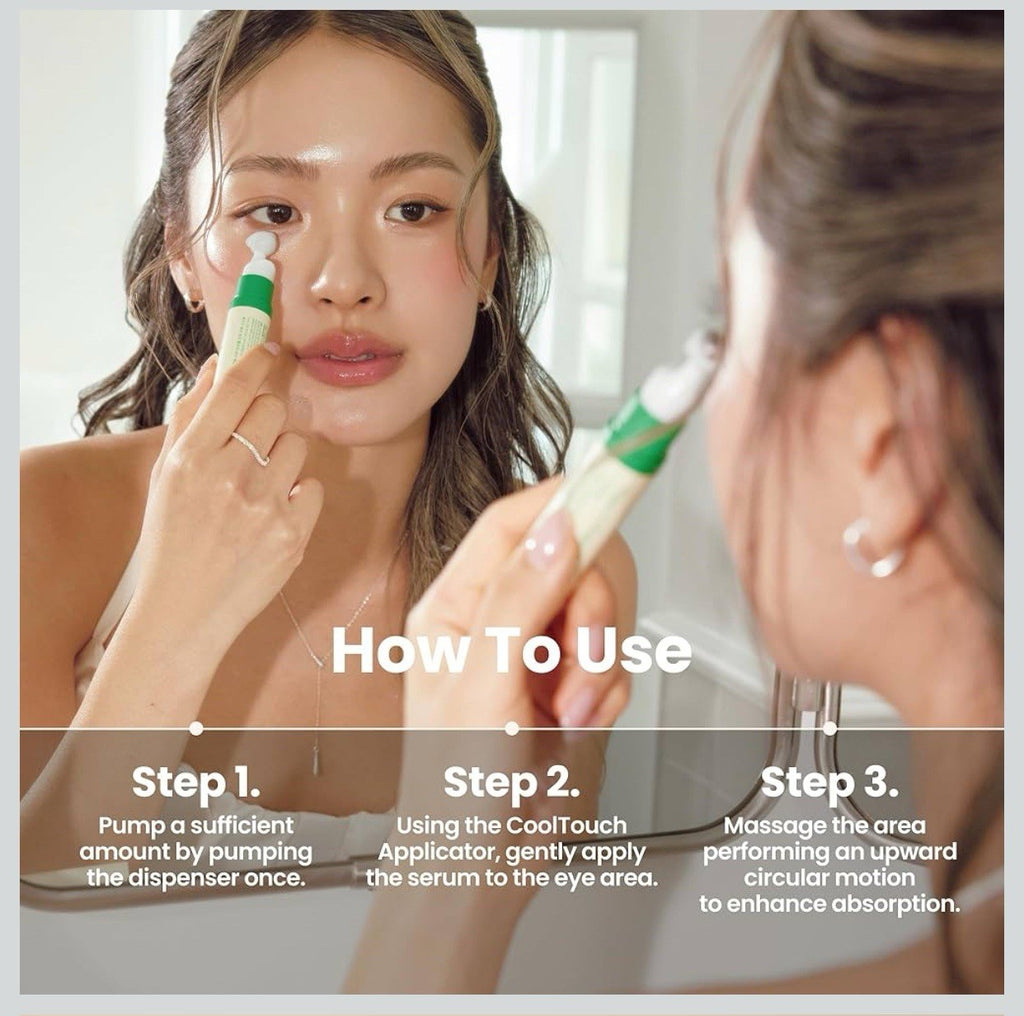 How To Use

Step 1.
Pump a sufficient amount by pumping the dispenser once.

Step 2.
Using the CoolTouch Applicator, gently apply the serum to the eye area.

Step 3.
Massage the area performing an upward circular motion to enhance absorption.